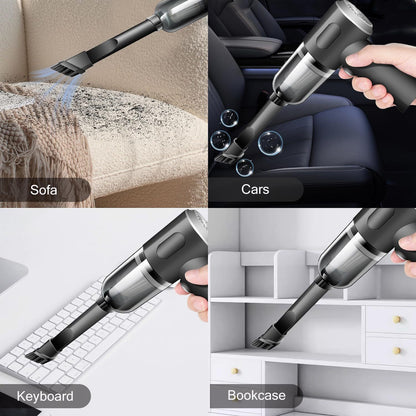 Sofa

Cars

Keyboard

Bookcase